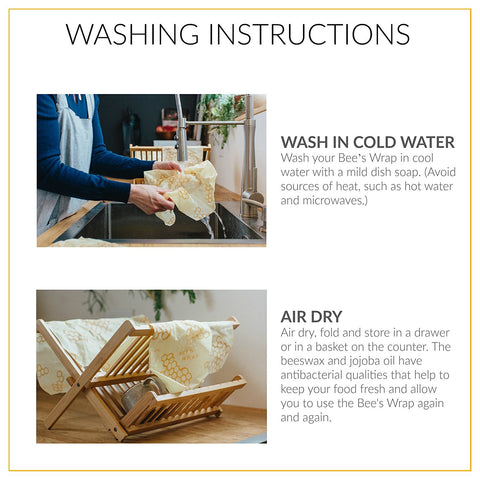 WASHING INSTRUCTIONS

WASH IN COLD WATER
Wash your Bee's Wrap in cool water with a mild dish soap. (Avoid sources of heat, such as hot water and microwaves.)

AIR DRY
Air dry, fold and store in a drawer or in a basket on the counter. The beeswax and jojoba oil have antibacterial qualities that help to keep your food fresh and allow you to use the Bee's Wrap again and again.